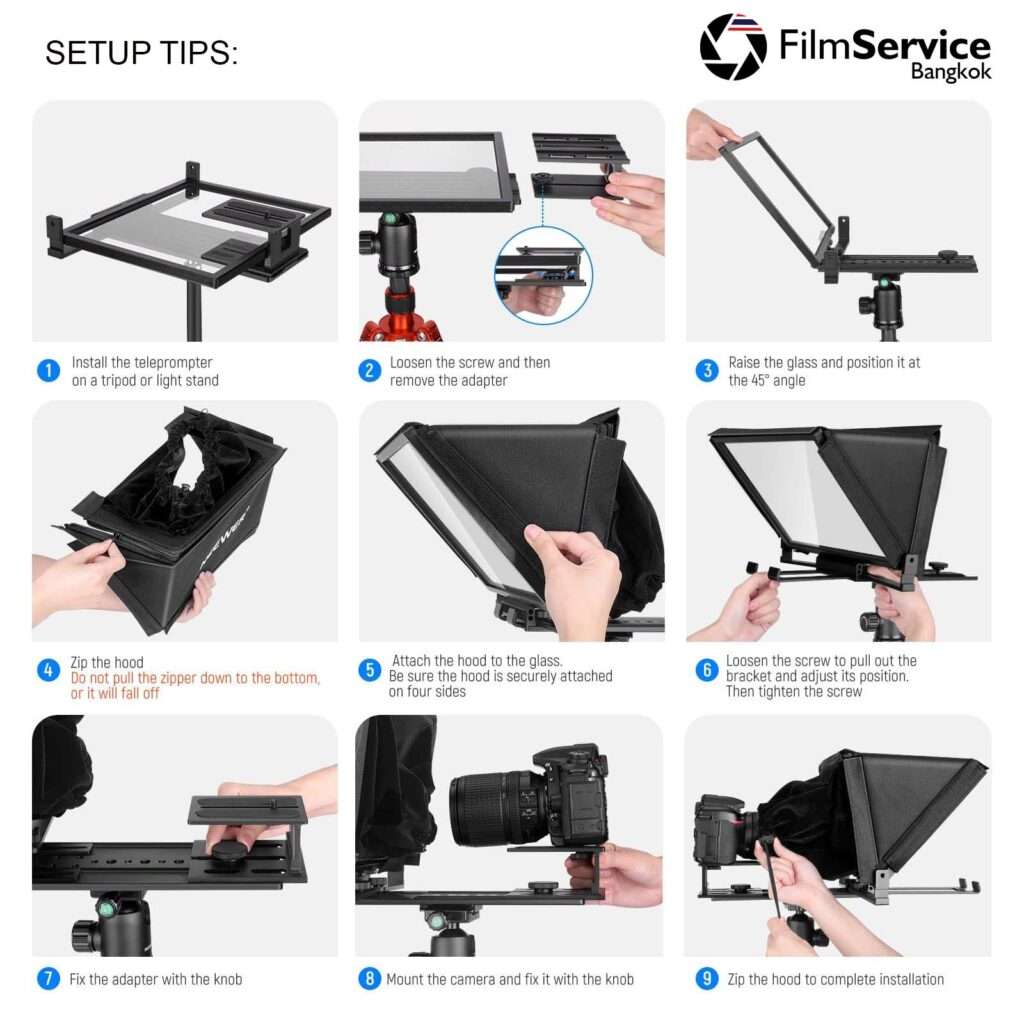 SETUP TIPS:

FilmService Bangkok

1 Install the teleprompter on a tripod or light stand

2 Loosen the screw and then remove the adapter

3 Raise the glass and position it at the 45° angle

NEEWER

4 Zip the hood
Do not pull the zipper down to the bottom, or it will fall off

5 Attach the hood to the glass. Be sure the hood is securely attached on four sides

6 Loosen the screw to pull out the bracket and adjust its position. Then tighten the screw

7 Fix the adapter with the knob

8 Mount the camera and fix it with the knob

9 Zip the hood to complete installation